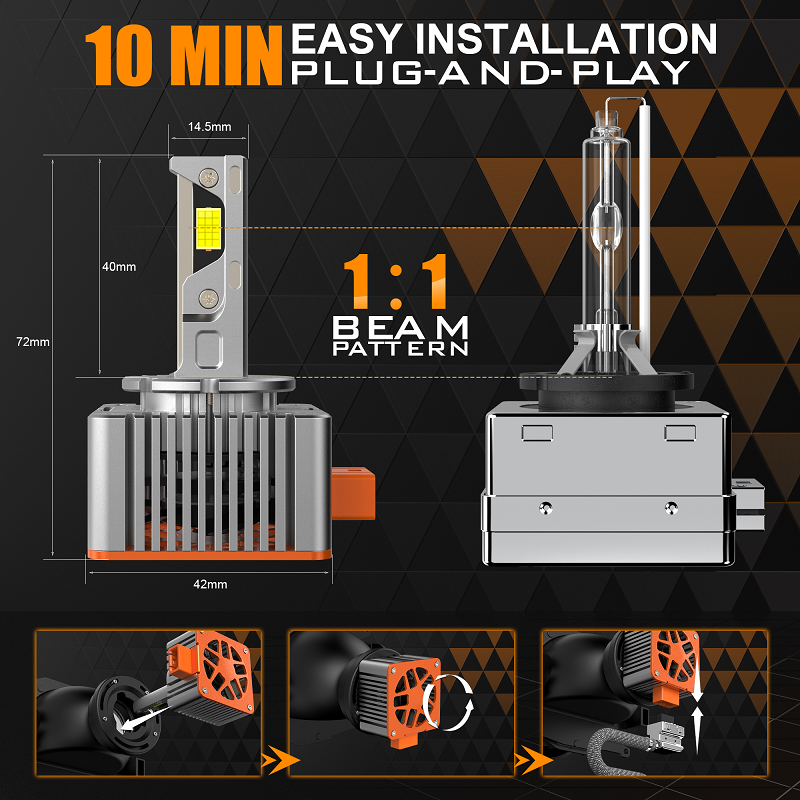 10 MIN EASY INSTALLATION PLUG-AND-PLAY

14.5mm

40mm

72mm

42mm

1:1 BEAM PATTERN